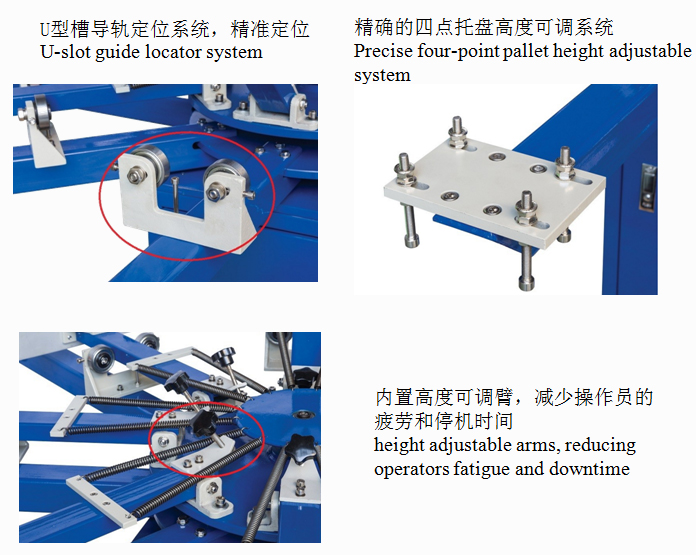 U型槽导轨定位系统，精准定位
U-slot guide locator system

精确的四点托盘高度可调系统
Precise four-point pallet height adjustable system

内置高度可调臂，减少操作员的疲劳和停机时间
height adjustable arms, reducing operators fatigue and downtime